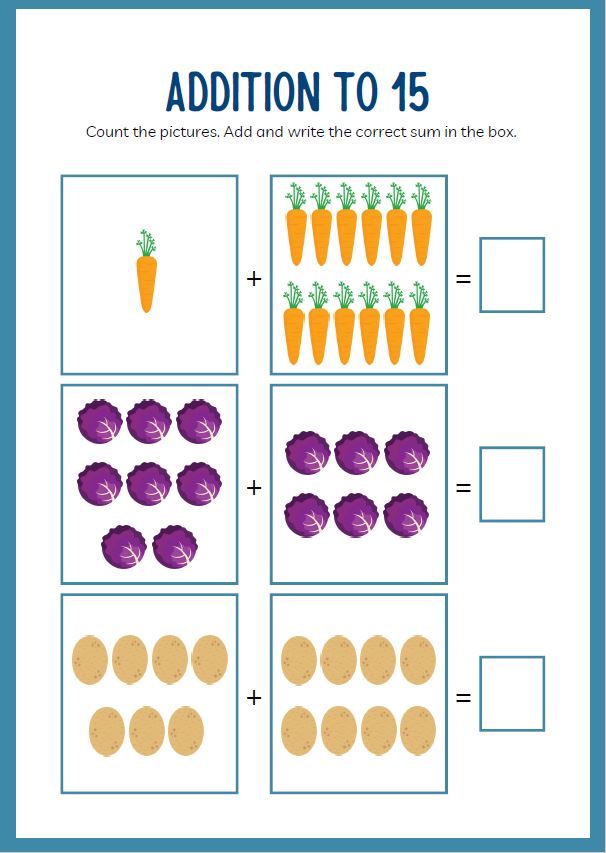 ADDITION TO 15

Count the pictures. Add and write the correct sum in the box.

+ =

+ =

+ =